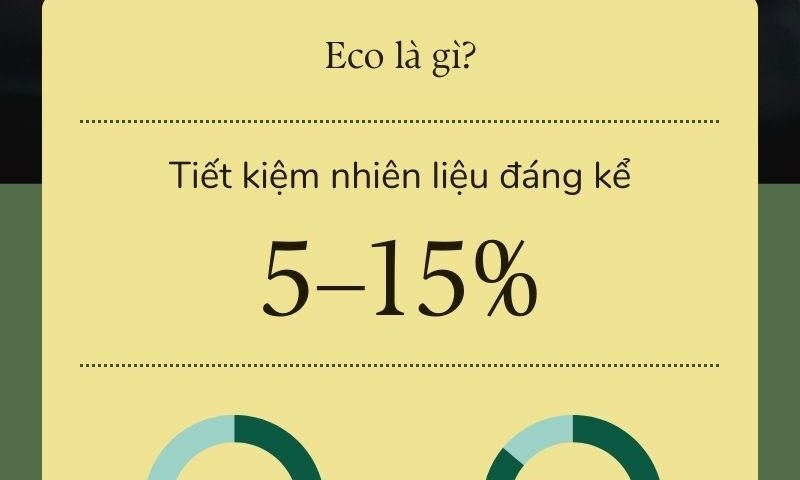 Eco là gì?

Tiết kiệm nhiên liệu đáng kể

5–15%